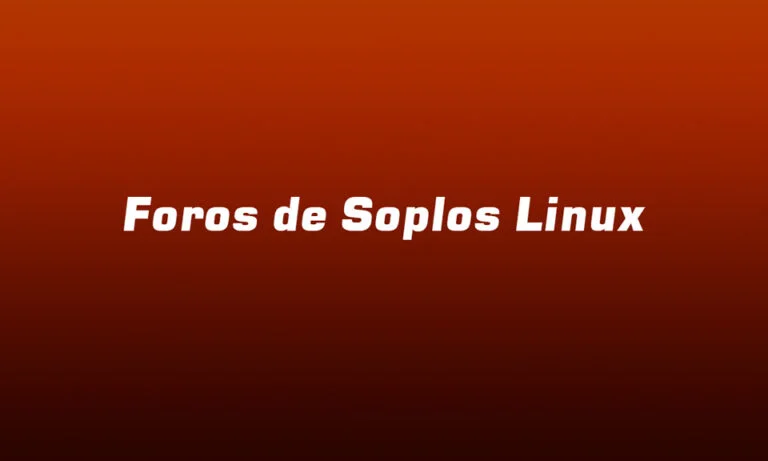 Foros de Soplos Linux